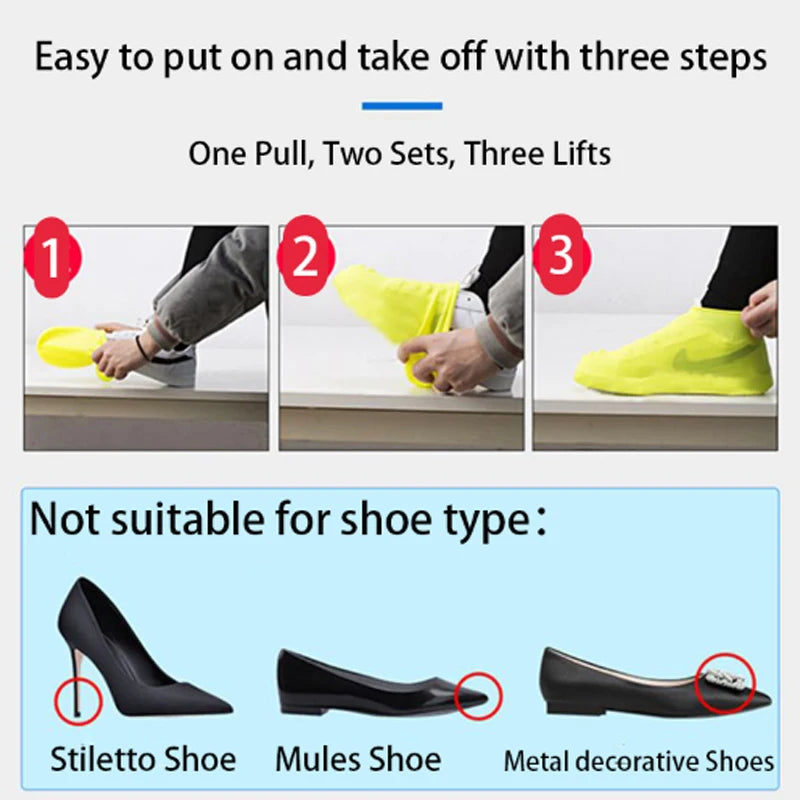 Easy to put on and take off with three steps

One Pull, Two Sets, Three Lifts

1

2

3

Not suitable for shoe type：

Stiletto Shoe

Mules Shoe

Metal decorative Shoes